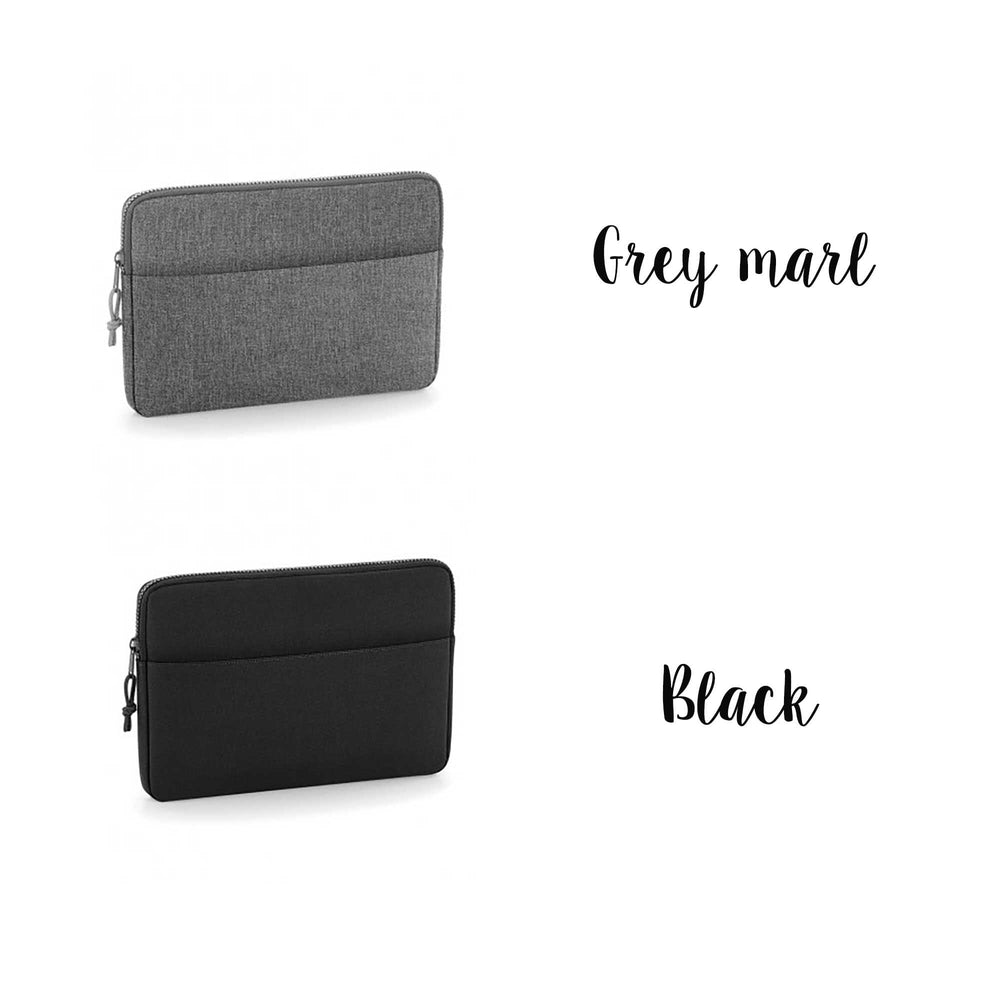 Grey marl

Black