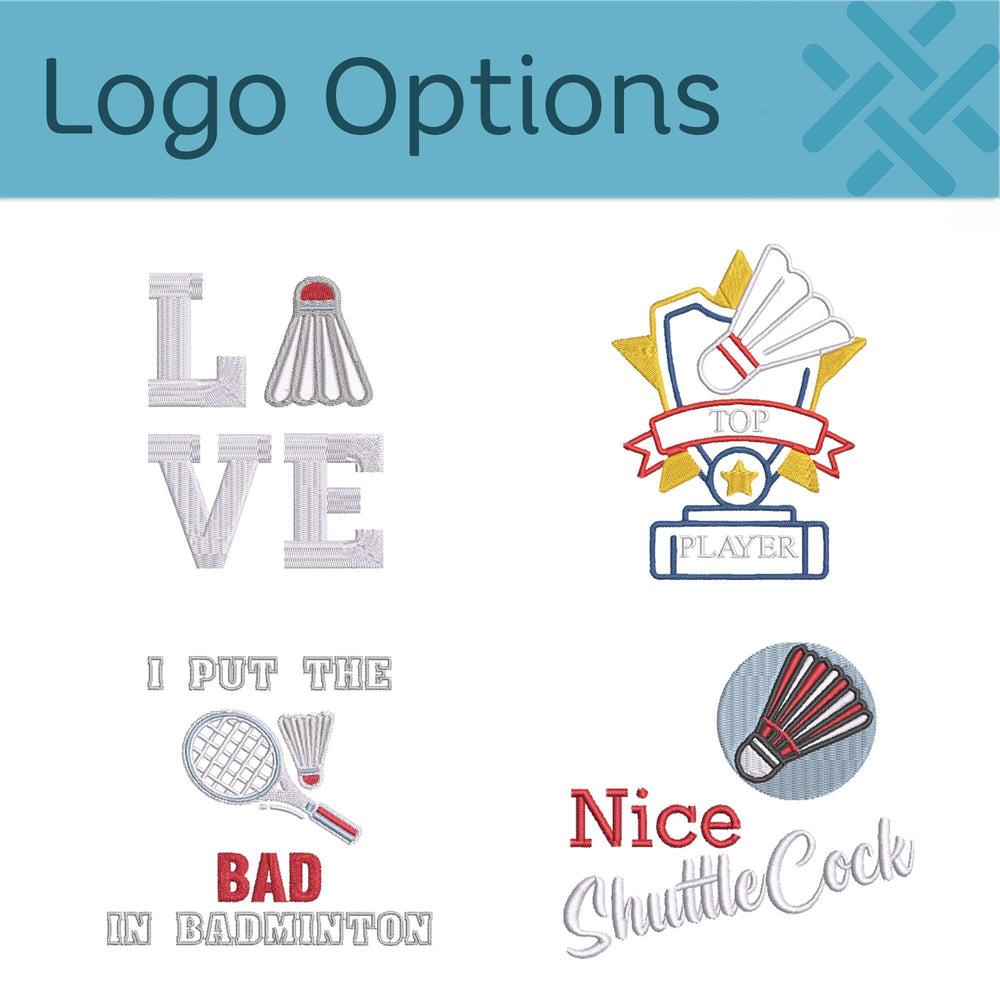 Logo Options

L
VE

TOP
PLAYER

I PUT THE
BAD
IN BADMINTON

Nice
ShuttleCock