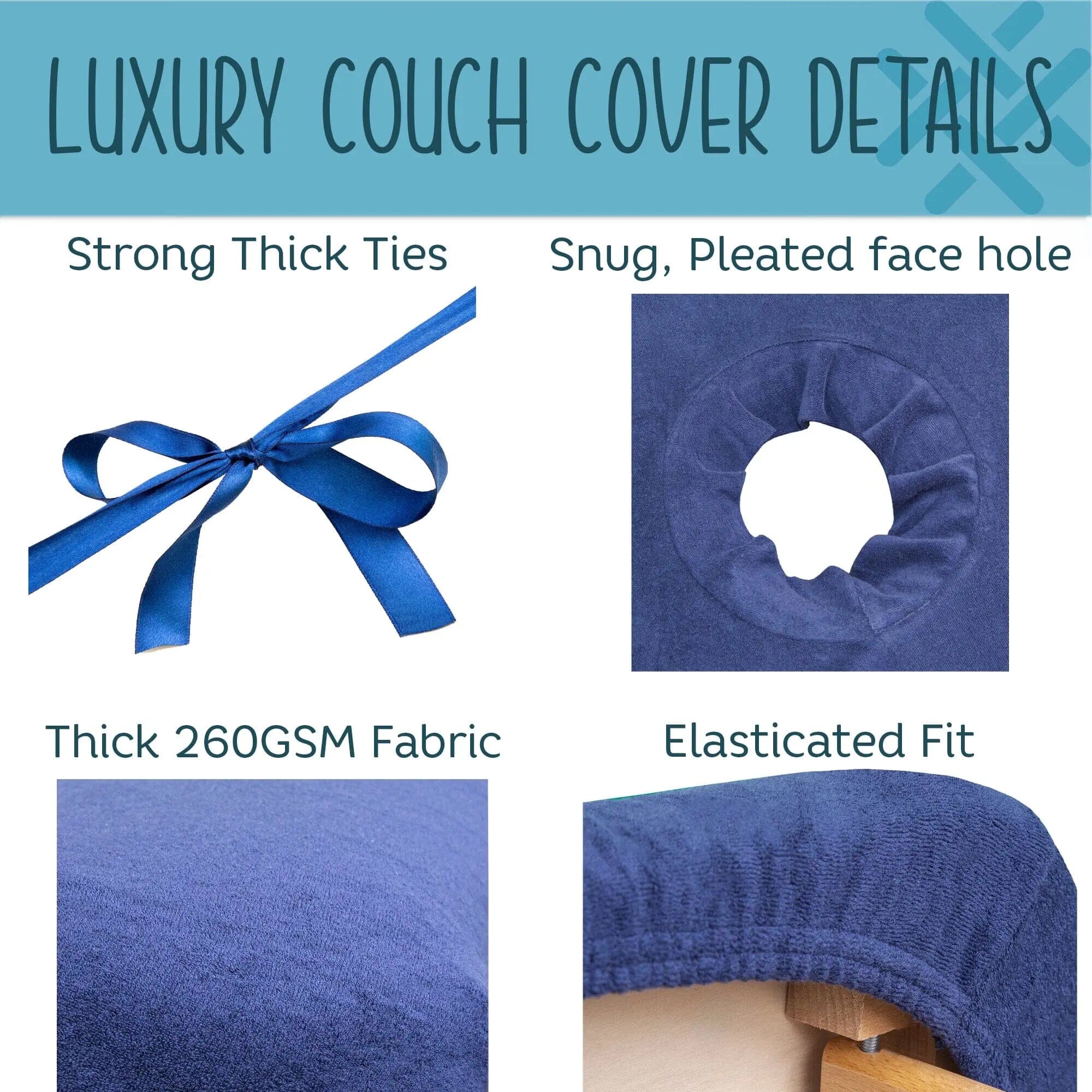 LUXURY COUCH COVER DETAILS

Strong Thick Ties

Snug, Pleated face hole

Thick 260GSM Fabric

Elasticated Fit